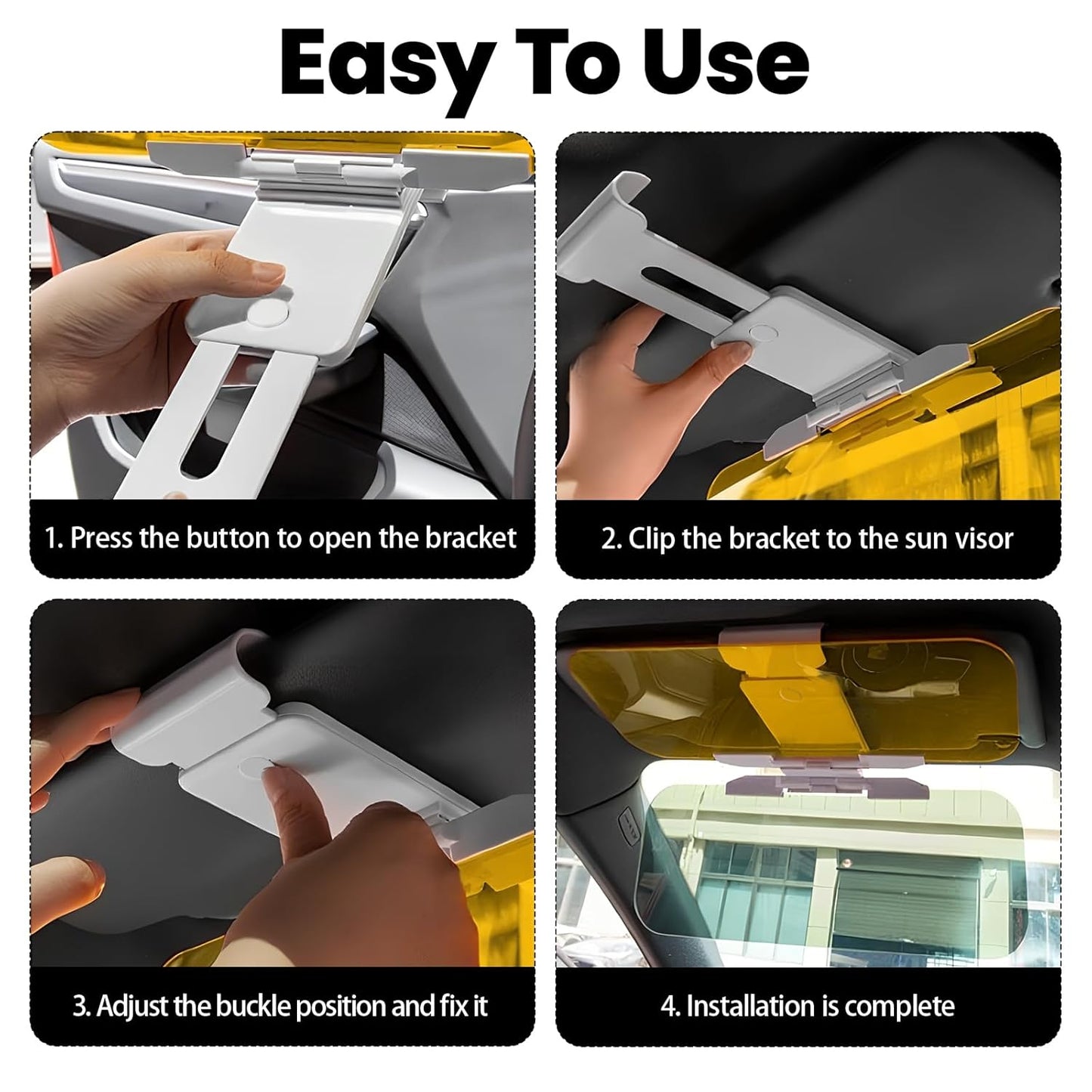 Easy To Use

1. Press the button to open the bracket

2. Clip the bracket to the sun visor

3. Adjust the buckle position and fix it

4. Installation is complete